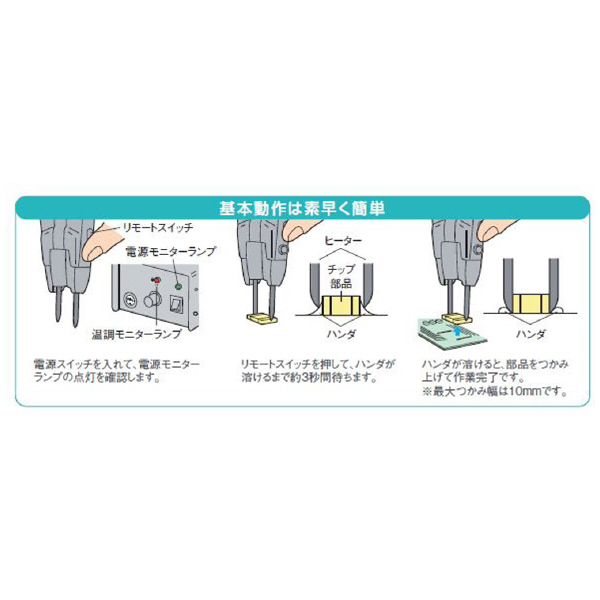 基本動作は素早く簡単

リモートスイッチ
電源モニターランプ
温調モニターランプ

電源スイッチを入れて、電源モニターランプの点灯を確認します。

ヒーター
チップ部品
ハンダ

リモートスイッチを押して、ハンダが溶けるまで約3秒間待ちます。

ハンダ

ハンダが溶けると、部品をつかみ上げて作業完了です。
※最大つかみ幅は10mmです。