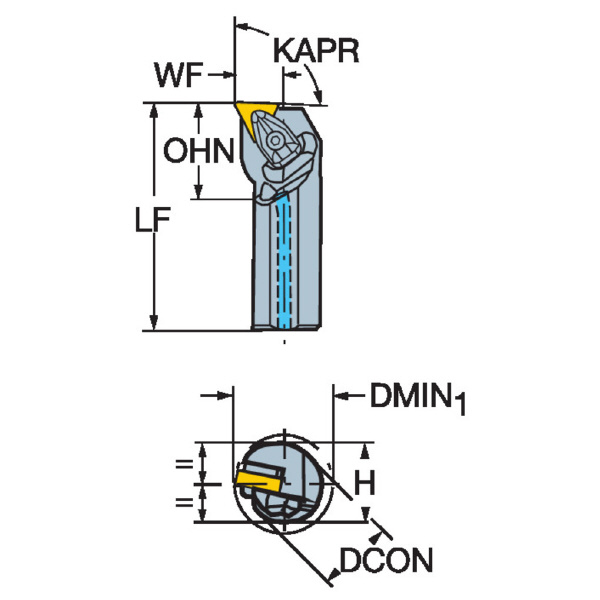 KAPR
WF
OHN
LF
$DMIN_1$
=
=
H
DCON