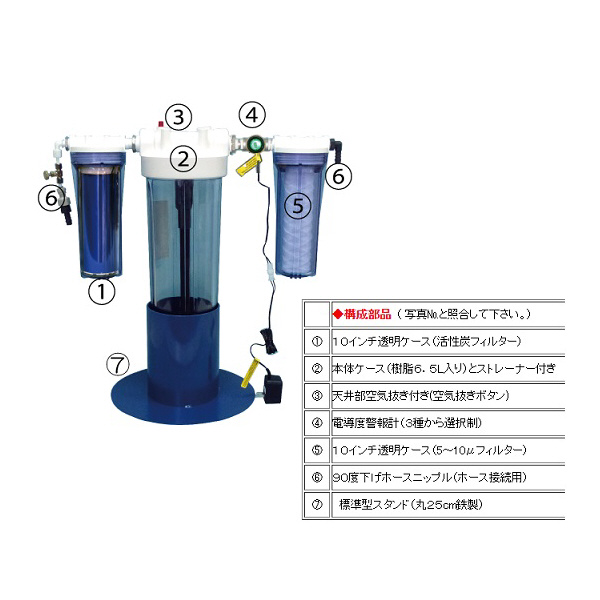 ③
④
②
⑥
⑥
⑤
①
⑦

| | ◆構成部品（写真№と照合して下さい。） |
|---|---|
| ① | 10インチ透明ケース（活性炭フィルター） |
| ② | 本体ケース（樹脂6．5L入り）とストレーナー付き |
| ③ | 天井部空気抜き付き(空気抜きボタン) |
| ④ | 電導度警報計（3種から選択制） |
| ⑤ | 10インチ透明ケース（5～10μフィルター） |
| ⑥ | 90度下げホースニップル（ホース接続用） |
| ⑦ | 標準型スタンド（丸25cm鉄製） |