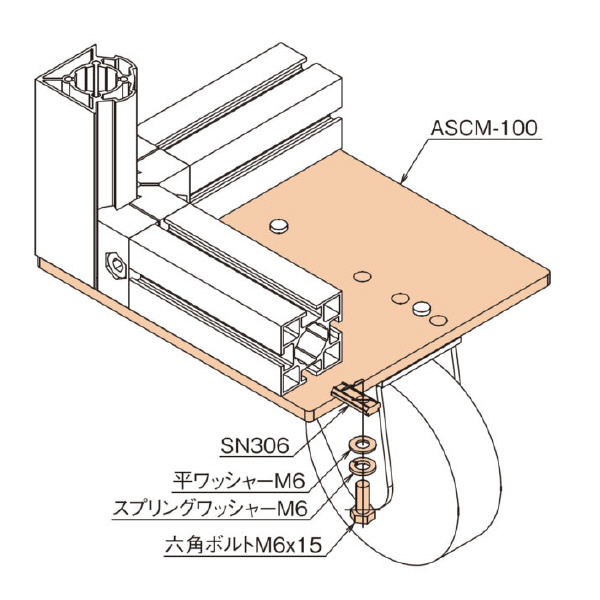 ASCM-100

SN306

平ワッシャーM6

スプリングワッシャーM6

六角ボルトM6x15