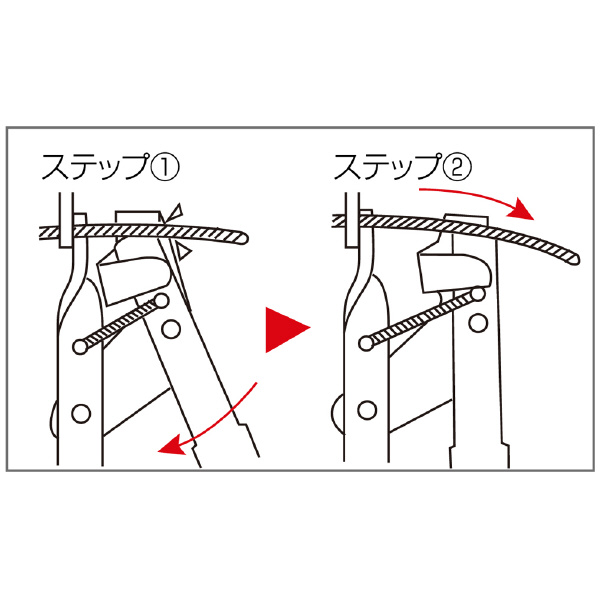 ステップ①

ステップ②