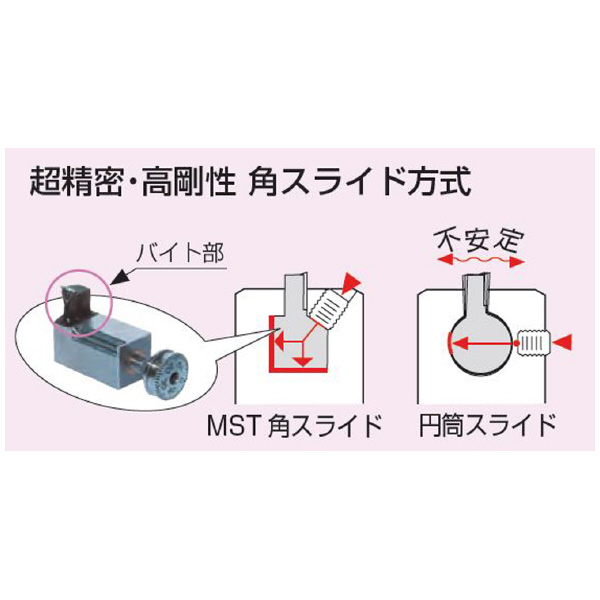 超精密・高剛性 角スライド方式

バイト部

不安定

MST 角スライド

円筒スライド