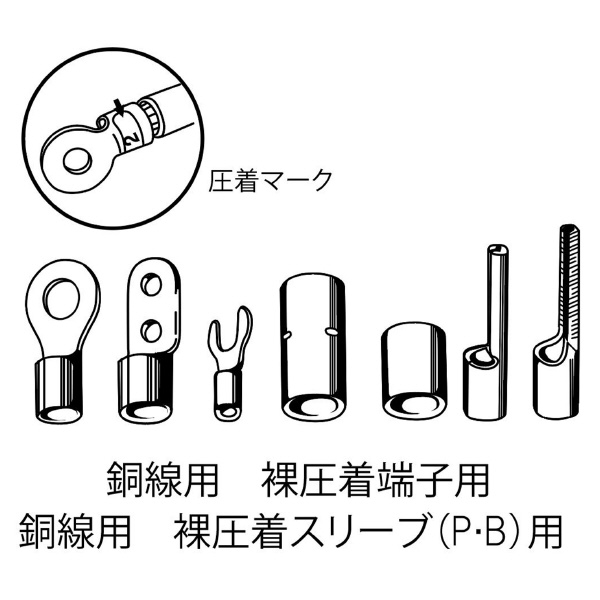 2

圧着マーク

銅線用　裸圧着端子用
銅線用　裸圧着スリーブ(P·B)用