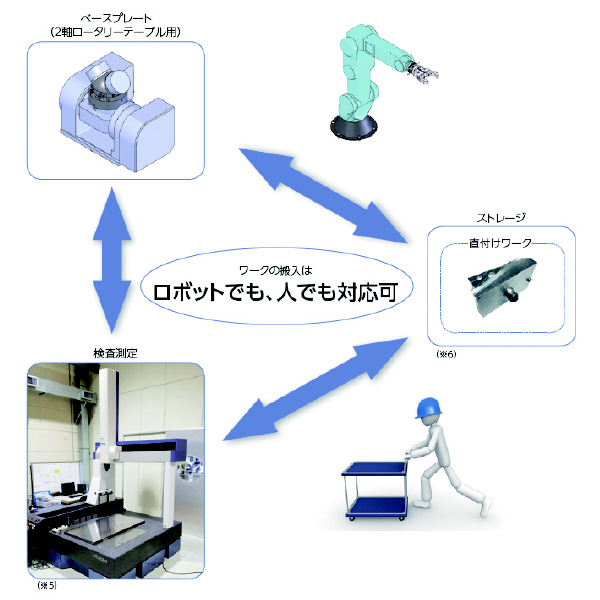 ベースプレート
(2軸ロータリーテーブル用)

ストレージ

直付けワーク

(※6)

ワークの搬入は
ロボットでも、人でも対応可

検査測定

(※5)