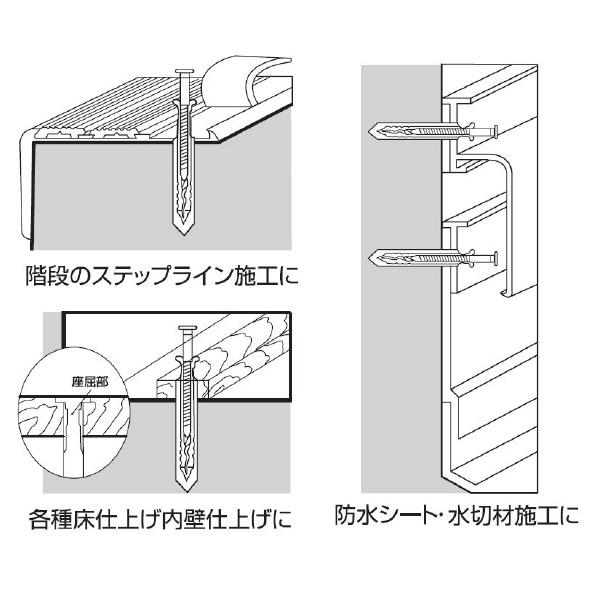 階段のステップライン施工に

座屈部

各種床仕上げ内壁仕上げに

防水シート・水切材施工に