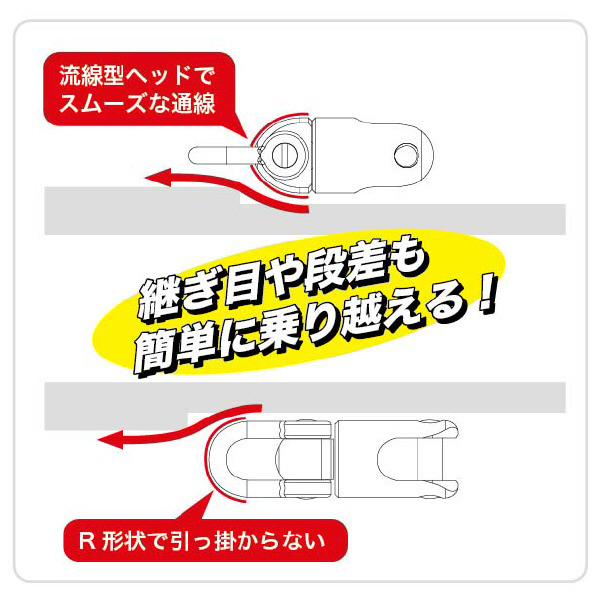 流線型ヘッドで
スムーズな通線

継ぎ目や段差も
簡単に乗り越える！

R 形状で引っ掛からない