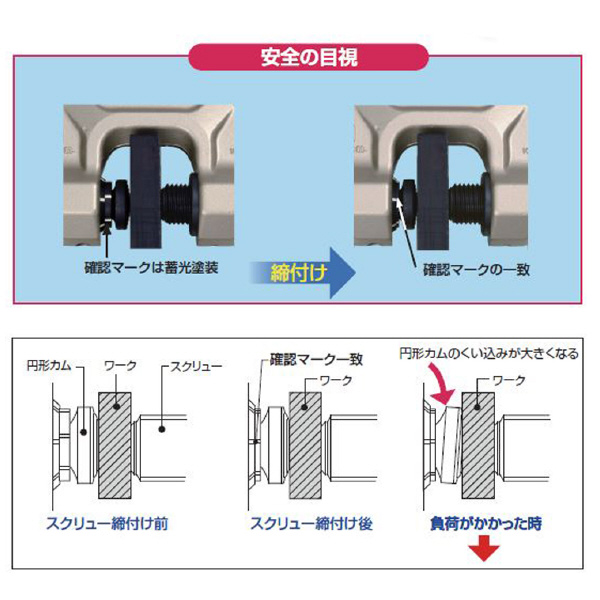 安全の目視

確認マークは蓄光塗装

締付け

確認マークの一致

円形カム

ワーク

スクリュー

スクリュー締付け前

確認マーク一致

ワーク

スクリュー締付け後

円形カムのくい込みが大きくなる

ワーク

負荷がかかった時