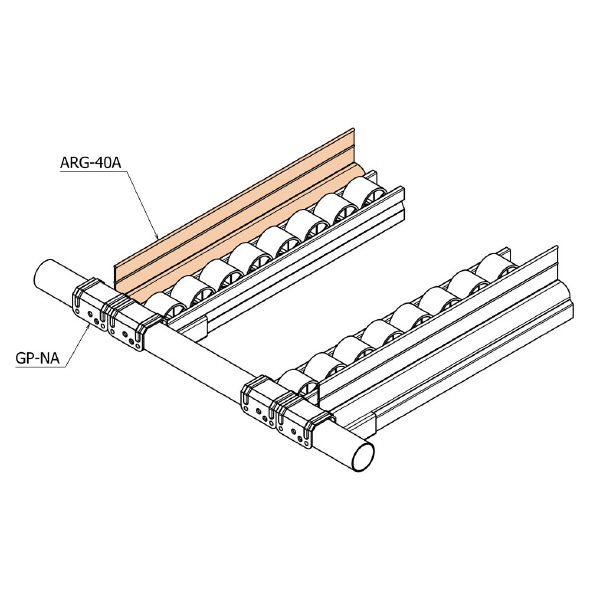 ARG-40A

GP-NA