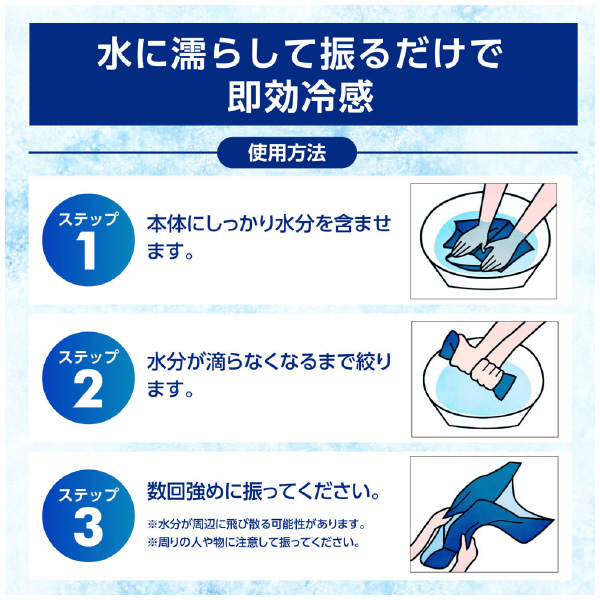 水に濡らして振るだけで
即効冷感

使用方法

ステップ
1
本体にしっかり水分を含ませます。

ステップ
2
水分が滴らなくなるまで絞ります。

ステップ
3
数回強めに振ってください。
※水分が周辺に飛び散る可能性があります。
※周りの人や物に注意して振ってください。