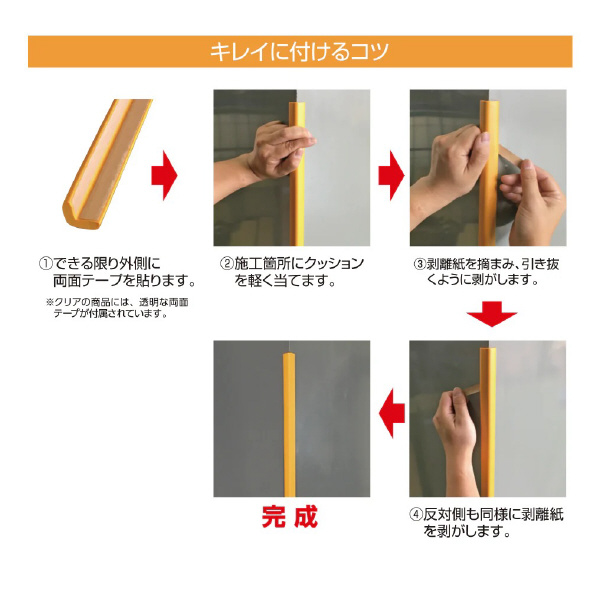 キレイに付けるコツ

①できる限り外側に両面テープを貼ります。

※クリアの商品には、透明な両面テープが付属されています。

②施工箇所にクッションを軽く当てます。

③剥離紙を摘まみ、引き抜くように剥がします。

④反対側も同様に剥離紙を剥がします。

完成