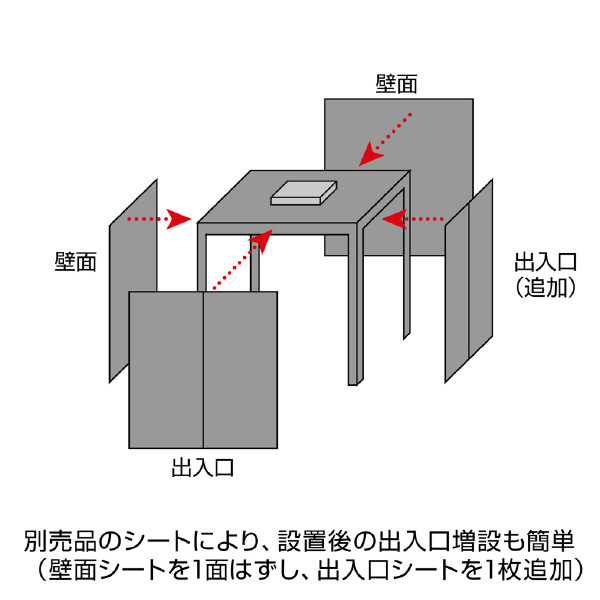 壁面

壁面

出入口
（追加）

出入口

別売品のシートにより、設置後の出入口増設も簡単
（壁面シートを1面はずし、出入口シートを1枚追加）