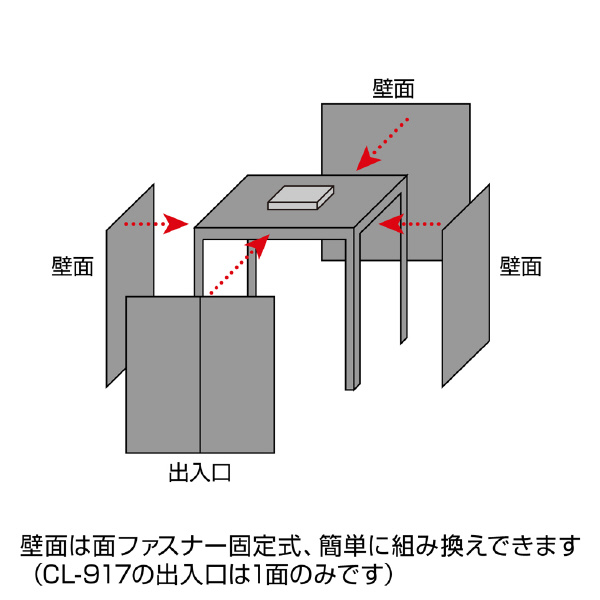 壁面

壁面

壁面

出入口

壁面は面ファスナー固定式、簡単に組み換えできます
（CL-917の出入口は1面のみです）