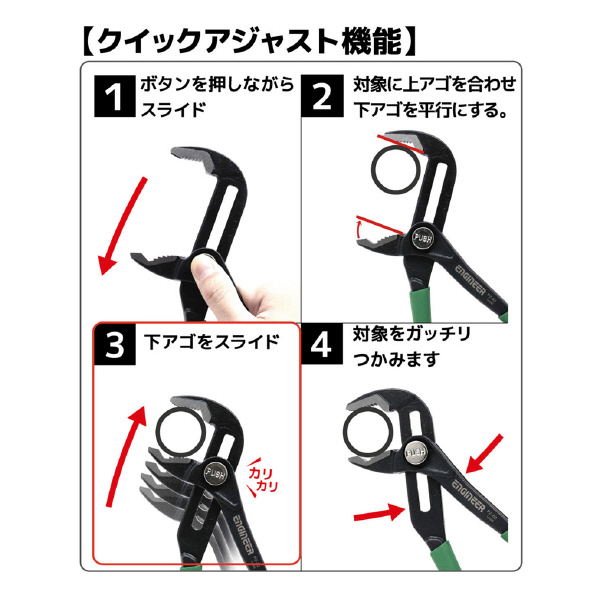 【クイックアジャスト機能】

1 ボタンを押しながらスライド

2 対象に上アゴを合わせ下アゴを平行にする。

PUSH

ENGINEER

3 下アゴをスライド

PUSH

カリカリ

ENGINEER

4 対象をガッチリつかみます

PUSH

ENGINEER