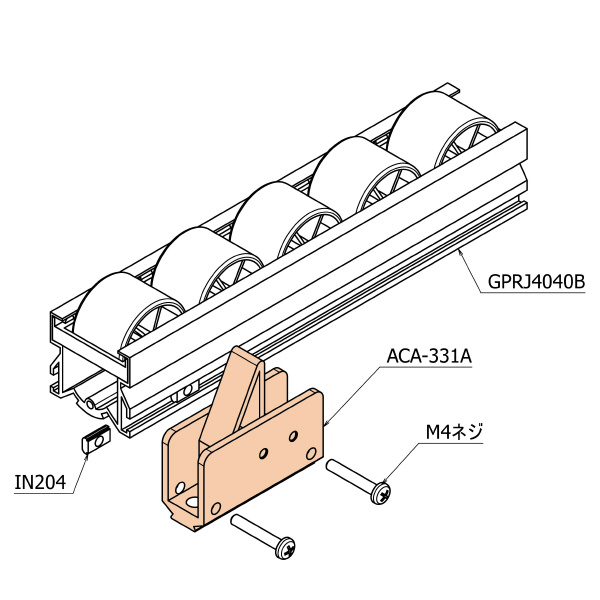 GPRJ4040B

ACA-331A

M4ネジ

IN204