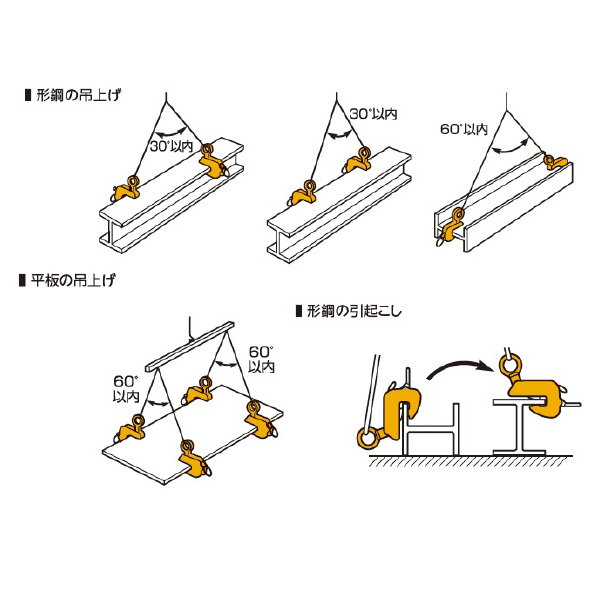 ■ 形鋼の吊上げ

30°以内

30°以内

60°以内

■ 平板の吊上げ

60°以内

60°以内

■ 形鋼の引起こし