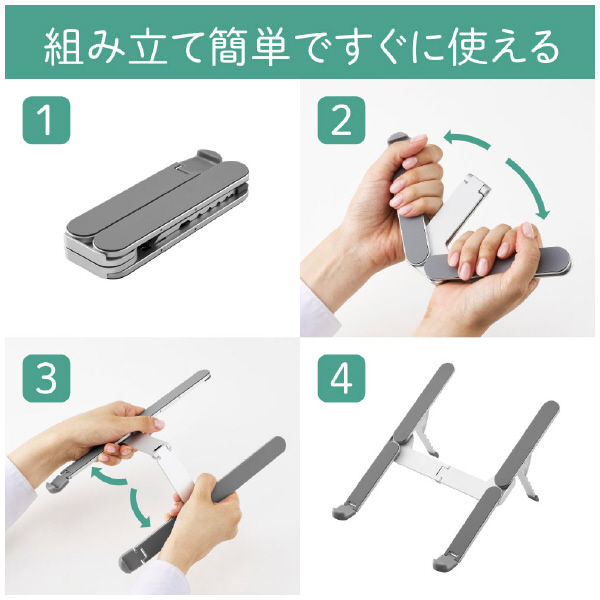 組み立て簡単ですぐに使える

1

2

3

4