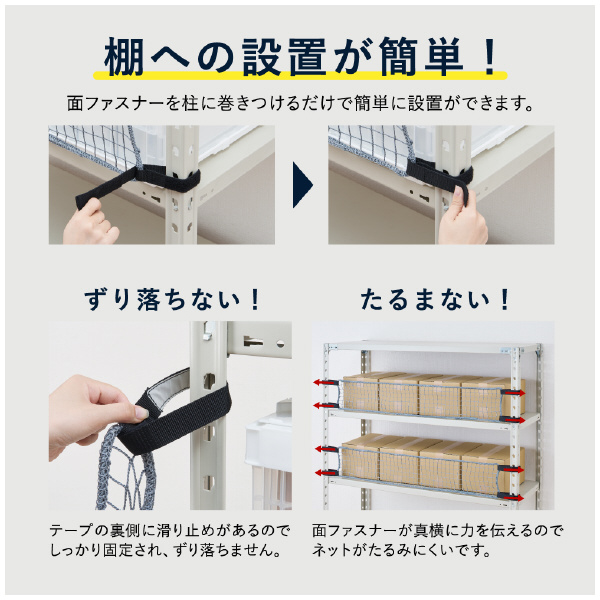 棚への設置が簡単！

面ファスナーを柱に巻きつけるだけで簡単に設置ができます。

ずり落ちない！

テープの裏側に滑り止めがあるのでしっかり固定され、ずり落ちません。

たるまない！

面ファスナーが真横に力を伝えるのでネットがたるみにくいです。