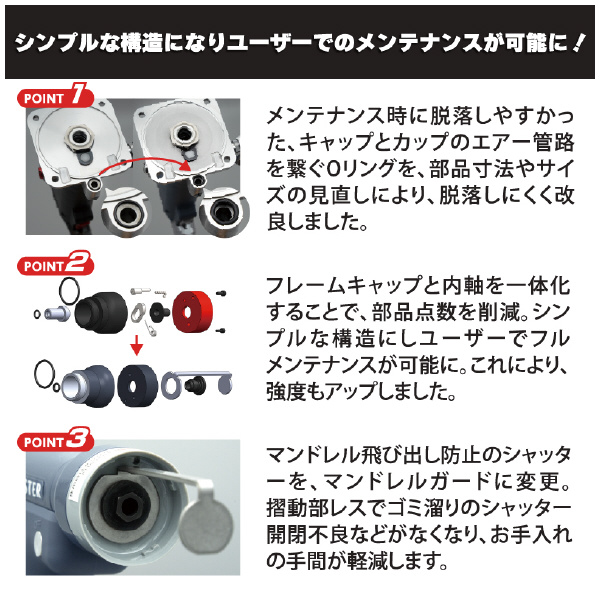 シンプルな構造になりユーザーでのメンテナンスが可能に！

POINT 1

メンテナンス時に脱落しやすかった、キャップとカップのエアー管路を繋ぐOリングを、部品寸法やサイズの見直しにより、脱落しにくく改良しました。

POINT 2

フレームキャップと内軸を一体化することで、部品点数を削減。シンプルな構造にしユーザーでフルメンテナンスが可能に。これにより、強度もアップしました。

POINT 3

STER

マンドレル飛び出し防止のシャッターを、マンドレルガードに変更。摺動部レスでゴミ溜りのシャッター開閉不良などがなくなり、お手入れの手間が軽減します。