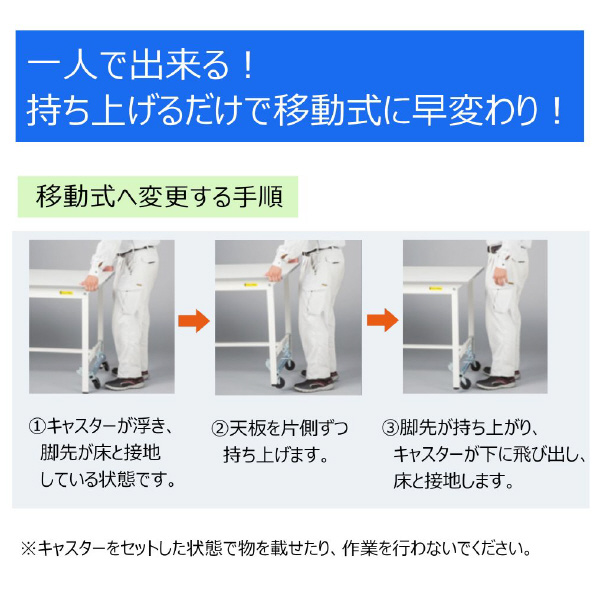 一人で出来る！
持ち上げるだけで移動式に早変わり！

移動式へ変更する手順

①キャスターが浮き、脚先が床と接地している状態です。

②天板を片側ずつ持ち上げます。

③脚先が持ち上がり、キャスターが下に飛び出し、床と接地します。

※キャスターをセットした状態で物を載せたり、作業を行わないでください。