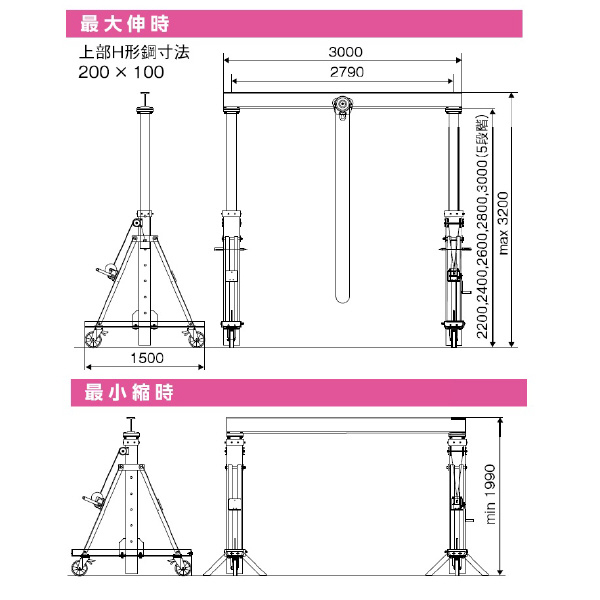 最大伸時

上部H形鋼寸法
200 × 100

3000

2790

2200,2400,2600,2800,3000(5段階)

max 3200

1500

最小縮時

min 1990