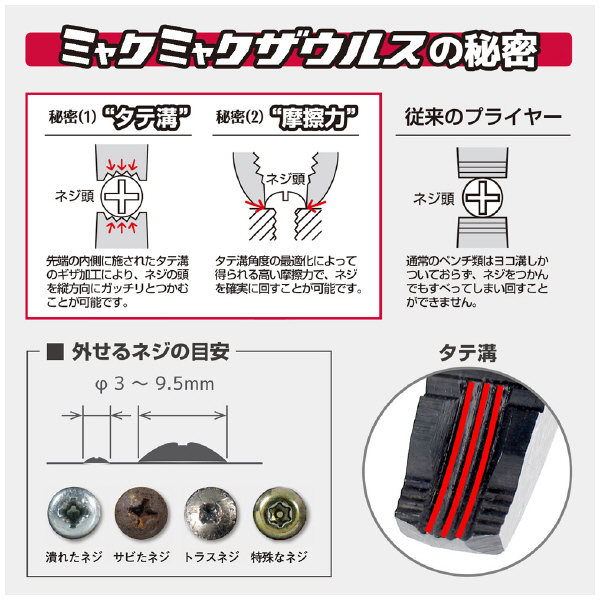 ミャクミャクザウルスの秘密

秘密(1) "タテ溝"

ネジ頭

先端の内側に施されたタテ溝のギザ加工により、ネジの頭を縦方向にガッチリとつかむことが可能です。

秘密(2) "摩擦力"

ネジ頭

タテ溝角度の最適化によって得られる高い摩擦力で、ネジを確実に回すことが可能です。

従来のプライヤー

ネジ頭

通常のペンチ類はヨコ溝しかついておらず、ネジをつかんでもすべってしまい回すことができません。

■ 外せるネジの目安

φ 3 ～ 9.5mm

潰れたネジ　サビたネジ　トラスネジ　特殊なネジ

タテ溝