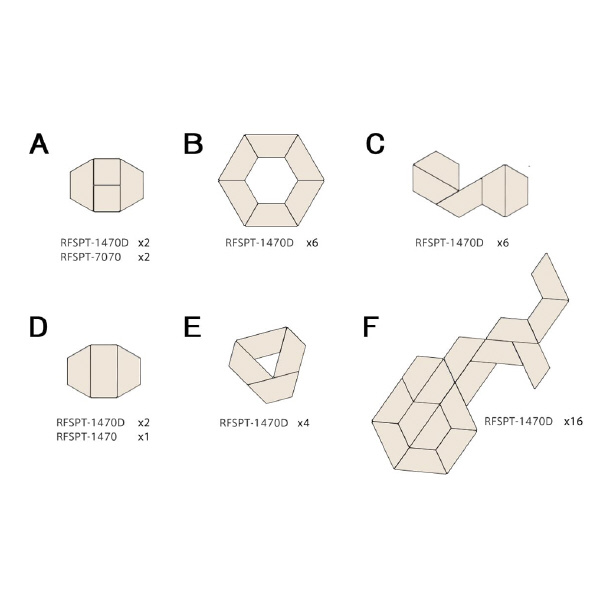 A

RFSPT-1470D x2
RFSPT-7070 x2

B

RFSPT-1470D x6

C

RFSPT-1470D x6

D

RFSPT-1470D x2
RFSPT-1470 x1

E

RFSPT-1470D x4

F

RFSPT-1470D x16