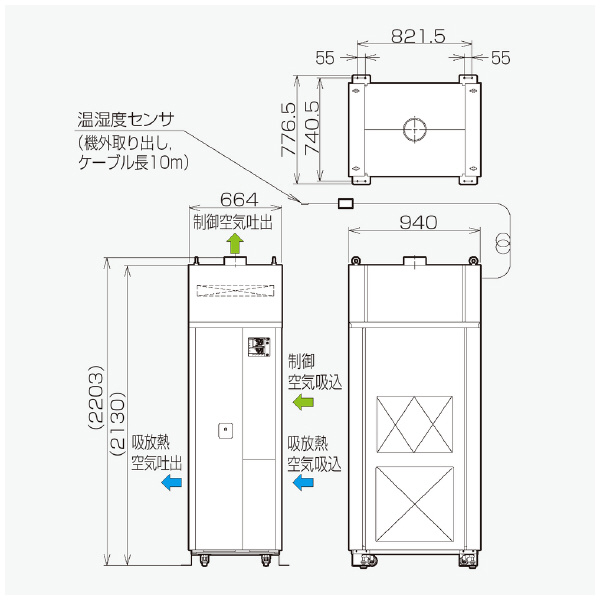 821.5

55

55

776.5

740.5

温湿度センサ
(機外取り出し,
ケーブル長10m)

664

制御空気吐出

940

(2203)

(2130)

制御
空気吸込

吸放熱
空気吐出

吸放熱
空気吸込