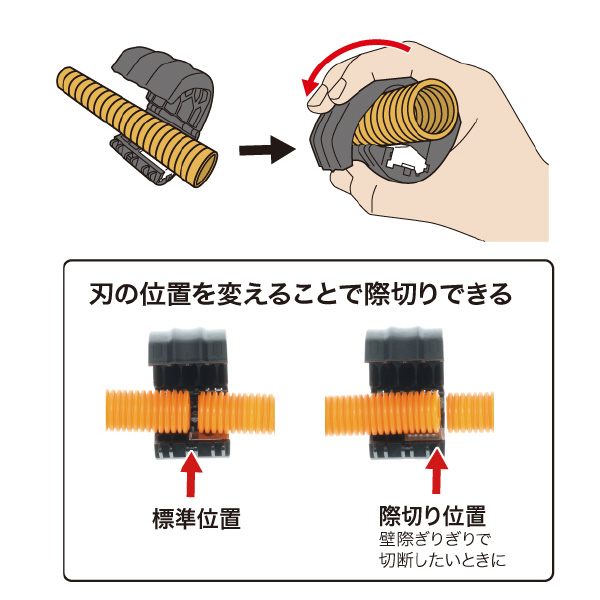 刃の位置を変えることで際切りできる

標準位置

際切り位置
壁際ぎりぎりで
切断したいときに