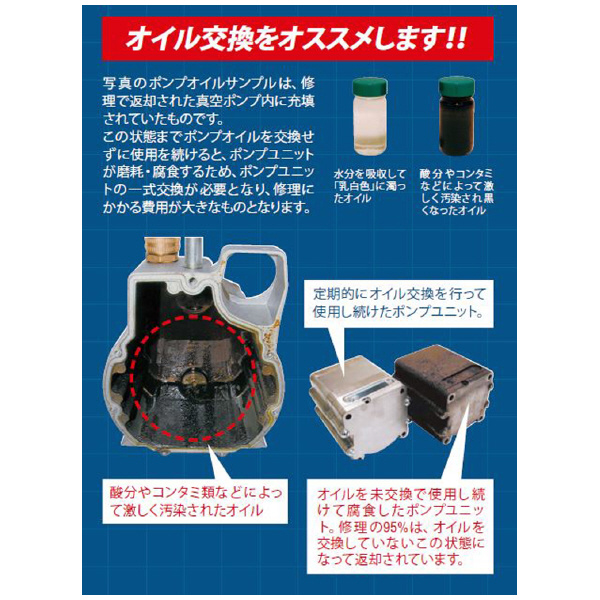 オイル交換をオススメします!!

写真のポンプオイルサンプルは、修理で返却された真空ポンプ内に充填されていたものです。
この状態までポンプオイルを交換せずに使用を続けると、ポンプユニットが磨耗・腐食するため、ポンプユニットの一式交換が必要となり、修理にかかる費用が大きなものとなります。

水分を吸収して「乳白色」に濁ったオイル

酸分やコンタミなどによって激しく汚染され黒くなったオイル

定期的にオイル交換を行って使用し続けたポンプユニット。

酸分やコンタミ類などによって激しく汚染されたオイル

オイルを未交換で使用し続けて腐食したポンプユニット。修理の95%は、オイルを交換していないこの状態になって返却されています。